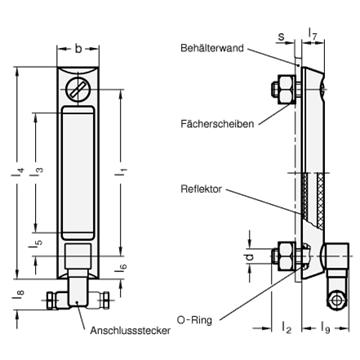 b

$l_4$

$l_3$

$l_1$

$l_5$

$l_6$

$l_8$

Anschlussstecker

s

$l_7$

Behälterwand

Fächerscheiben

Reflektor

d

O-Ring

$l_2$

$l_9$