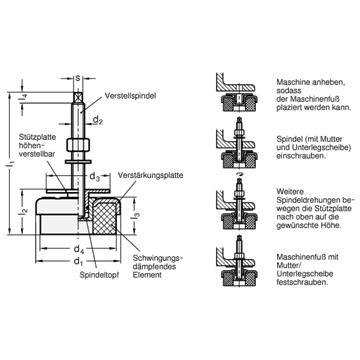 s

$l_4$

Verstellspindel

$d_2$

Stützplatte höhenverstellbar

$l_1$

$d_3$

Verstärkungsplatte

$l_2$

$l_3$

$d_4$

$d_1$

Spindeltopf

Schwingungsdämpfendes Element

Maschine anheben, sodass der Maschinenfuß plaziert werden kann.

Spindel (mit Mutter und Unterlegscheibe) einschrauben.

Weitere Spindeldrehungen bewegen die Stützplatte nach oben auf die gewünschte Höhe.

Maschinenfuß mit Mutter/ Unterlegscheibe festschrauben.